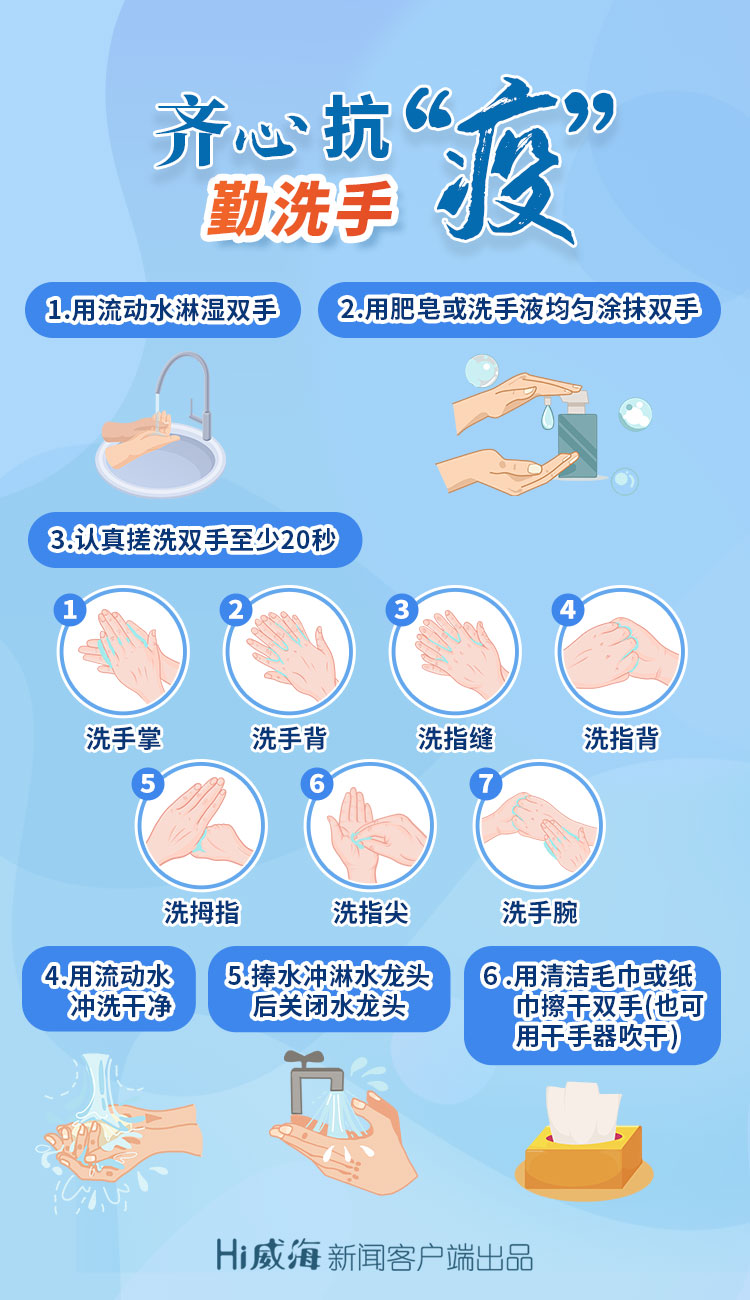 齐心抗“疫”
勤洗手

1.用流动水淋湿双手

2.用肥皂或洗手液均匀涂抹双手

3.认真搓洗双手至少20秒

1 洗手掌

2 洗手背

3 洗指缝

4 洗指背

5 洗拇指

6 洗指尖

7 洗手腕

4.用流动水冲洗干净

5.捧水冲淋水龙头后关闭水龙头

6.用清洁毛巾或纸巾擦干双手(也可用干手器吹干)

Hi威海 新闻客户端出品